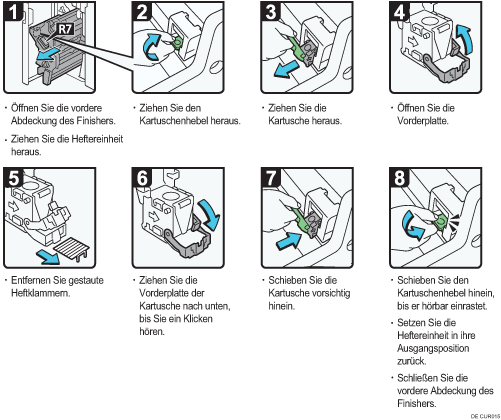 1

R7

· Öffnen Sie die vordere Abdeckung des Finishers.

· Ziehen Sie die Heftereinheit heraus.

2

· Ziehen Sie den Kartuschenhebel heraus.

3

· Ziehen Sie die Kartusche heraus.

4

· Öffnen Sie die Vorderplatte.

5

· Entfernen Sie gestaute Heftklammern.

6

· Ziehen Sie die Vorderplatte der Kartusche nach unten, bis Sie ein Klicken hören.

7

· Schieben Sie die Kartusche vorsichtig hinein.

8

· Schieben Sie den Kartuschenhebel hinein, bis er hörbar einrastet.

· Setzen Sie die Heftereinheit in ihre Ausgangsposition zurück.

· Schließen Sie die vordere Abdeckung des Finishers.

DE CUR015