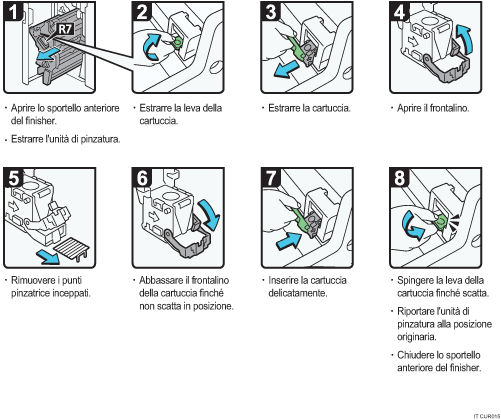 1

R7

· Aprire lo sportello anteriore del finisher.

· Estrarre l'unità di pinzatura.

2

· Estrarre la leva della cartuccia.

3

· Estrarre la cartuccia.

4

· Aprire il frontalino.

5

· Rimuovere i punti pinzatrice inceppati.

6

· Abbassare il frontalino della cartuccia finché non scatta in posizione.

7

· Inserire la cartuccia delicatamente.

8

· Spingere la leva della cartuccia finché scatta.

· Riportare l'unità di pinzatura alla posizione originaria.

· Chiudere lo sportello anteriore del finisher.

IT CUR015