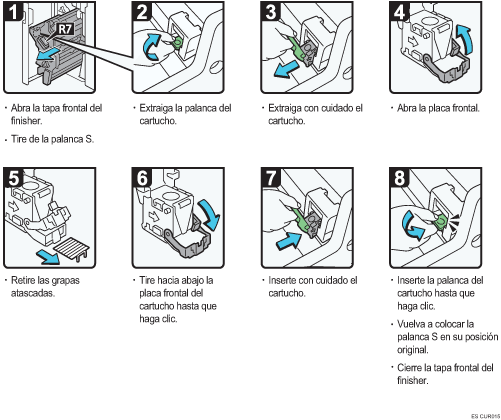 1

R7

· Abra la tapa frontal del finisher.

· Tire de la palanca S.

2

· Extraiga la palanca del cartucho.

3

· Extraiga con cuidado el cartucho.

4

· Abra la placa frontal.

5

· Retire las grapas atascadas.

6

· Tire hacia abajo la placa frontal del cartucho hasta que haga clic.

7

· Inserte con cuidado el cartucho.

8

· Inserte la palanca del cartucho hasta que haga clic.

· Vuelva a colocar la palanca S en su posición original.

· Cierre la tapa frontal del finisher.

ES CUR015