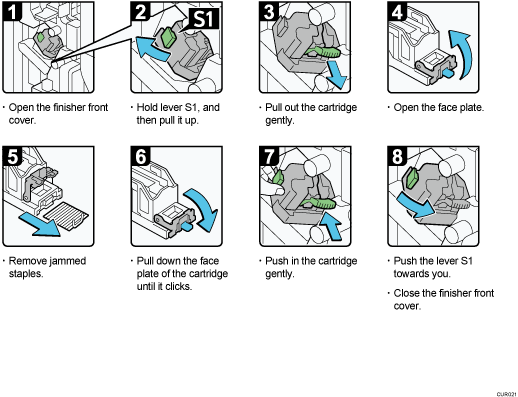 1

· Open the finisher front cover.

2 S1

· Hold lever S1, and then pull it up.

3

· Pull out the cartridge gently.

4

· Open the face plate.

5

· Remove jammed staples.

6

· Pull down the face plate of the cartridge until it clicks.

7

· Push in the cartridge gently.

8

· Push the lever S1 towards you.

· Close the finisher front cover.

CUR021