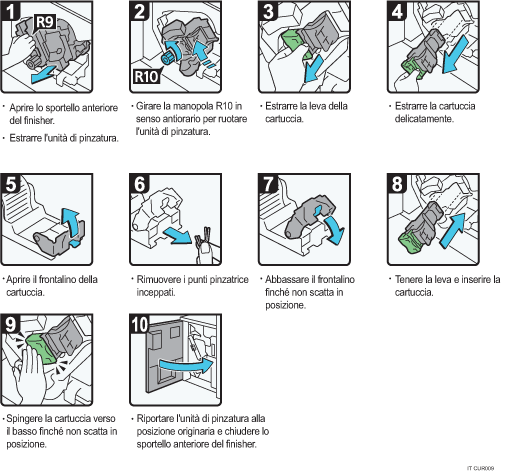 1
R9
· Aprire lo sportello anteriore del finisher.
· Estrarre l'unità di pinzatura.

2
R10
· Girare la manopola R10 in senso antiorario per ruotare l'unità di pinzatura.

3
· Estrarre la leva della cartuccia.

4
· Estrarre la cartuccia delicatamente.

5
· Aprire il frontalino della cartuccia.

6
· Rimuovere i punti pinzatrice inceppati.

7
· Abbassare il frontalino finché non scatta in posizione.

8
· Tenere la leva e inserire la cartuccia.

9
· Spingere la cartuccia verso il basso finché non scatta in posizione.

10
· Riportare l'unità di pinzatura alla posizione originaria e chiudere lo sportello anteriore del finisher.

IT CUR009