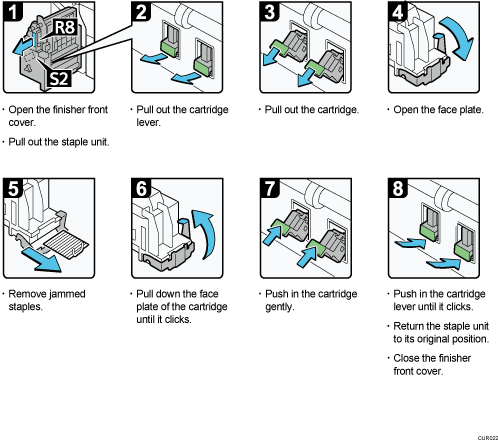 1

R8

S2

· Open the finisher front cover.

· Pull out the staple unit.

2

· Pull out the cartridge lever.

3

· Pull out the cartridge.

4

· Open the face plate.

5

· Remove jammed staples.

6

· Pull down the face plate of the cartridge until it clicks.

7

· Push in the cartridge gently.

8

· Push in the cartridge lever until it clicks.

· Return the staple unit to its original position.

· Close the finisher front cover.

CUR022