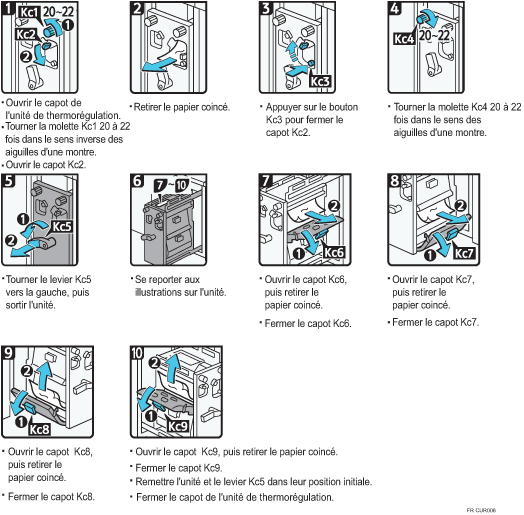 1
Kc1 20~22
1
Kc2
2

• Ouvrir le capot de l'unité de thermorégulation.
• Tourner la molette Kc1 20 à 22 fois dans le sens inverse des aiguilles d'une montre.
• Ouvrir le capot Kc2.

2

• Retirer le papier coincé.

3
Kc3

• Appuyer sur le bouton Kc3 pour fermer le capot Kc2.

4
Kc4 20~22

• Tourner la molette Kc4 20 à 22 fois dans le sens des aiguilles d'une montre.

5
1
Kc5
2

• Tourner le levier Kc5 vers la gauche, puis sortir l'unité.

6
7~10

• Se reporter aux illustrations sur l'unité.

7
2
1
Kc6

• Ouvrir le capot Kc6, puis retirer le papier coincé.

• Fermer le capot Kc6.

8
2
1
Kc7

• Ouvrir le capot Kc7, puis retirer le papier coincé.

• Fermer le capot Kc7.

9
2
1
Kc8

• Ouvrir le capot Kc8, puis retirer le papier coincé.

• Fermer le capot Kc8.

10
2
1
Kc9

• Ouvrir le capot Kc9, puis retirer le papier coincé.
• Fermer le capot Kc9.
• Remettre l'unité et le levier Kc5 dans leur position initiale.
• Fermer le capot de l'unité de thermorégulation.

FR CUR006