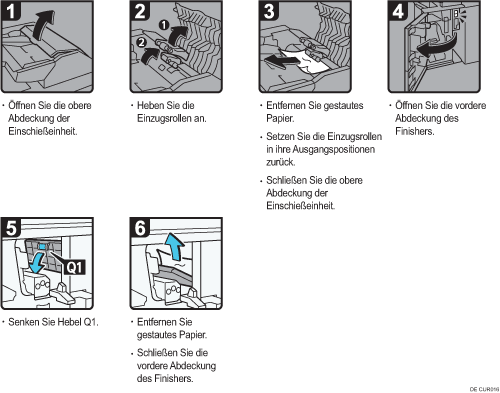 1

· Öffnen Sie die obere Abdeckung der Einschießeinheit.

2

1
2

· Heben Sie die Einzugsrollen an.

3

· Entfernen Sie gestautes Papier.

· Setzen Sie die Einzugsrollen in ihre Ausgangspositionen zurück.

· Schließen Sie die obere Abdeckung der Einschießeinheit.

4

· Öffnen Sie die vordere Abdeckung des Finishers.

5

Q1

· Senken Sie Hebel Q1.

6

· Entfernen Sie gestautes Papier.

· Schließen Sie die vordere Abdeckung des Finishers.

DE CUR016