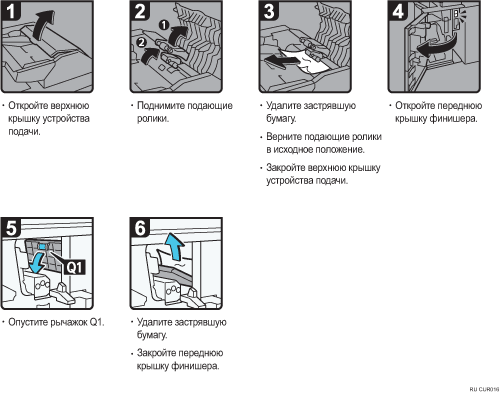 1

• Откройте верхнюю крышку устройства подачи.

2

1

2

• Поднимите подающие ролики.

3

• Удалите застрявшую бумагу.

• Верните подающие ролики в исходное положение.

• Закройте верхнюю крышку устройства подачи.

4

• Откройте переднюю крышку финишера.

5

Q1

• Опустите рычажок Q1.

6

• Удалите застрявшую бумагу.

• Закройте переднюю крышку финишера.

RU CUR016