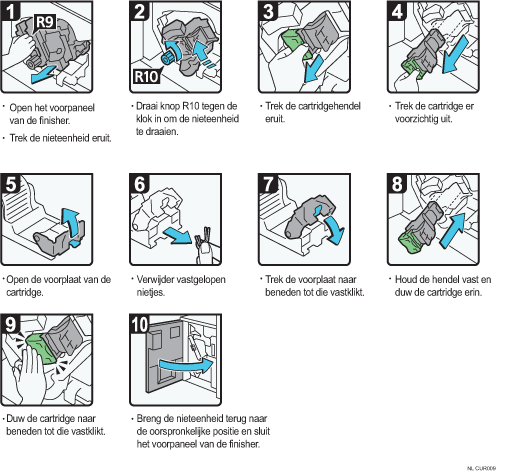 1
R9
· Open het voorpaneel van de finisher.
· Trek de nieteenheid eruit.

2
R10
· Draai knop R10 tegen de klok in om de nieteenheid te draaien.

3
· Trek de cartridgehendel eruit.

4
· Trek de cartridge er voorzichtig uit.

5
· Open de voorplaat van de cartridge.

6
· Verwijder vastgelopen nietjes.

7
· Trek de voorplaat naar beneden tot die vastklikt.

8
· Houd de hendel vast en duw de cartridge erin.

9
· Duw de cartridge naar beneden tot die vastklikt.

10
· Breng de nieteenheid terug naar de oorspronkelijke positie en sluit het voorpaneel van de finisher.

NL CUR009