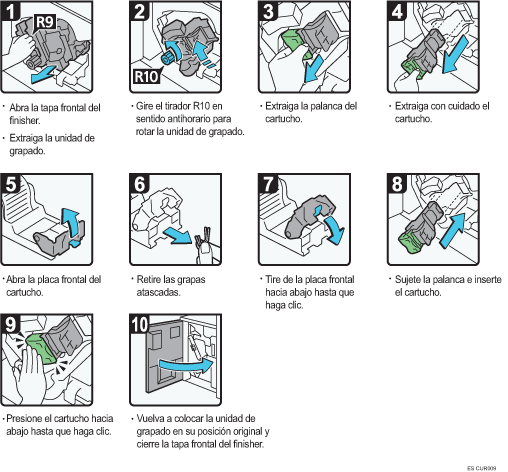 1
R9
· Abra la tapa frontal del finisher.
· Extraiga la unidad de grapado.

2
R10
· Gire el tirador R10 en sentido antihorario para rotar la unidad de grapado.

3
· Extraiga la palanca del cartucho.

4
· Extraiga con cuidado el cartucho.

5
· Abra la placa frontal del cartucho.

6
· Retire las grapas atascadas.

7
· Tire de la placa frontal hacia abajo hasta que haga clic.

8
· Sujete la palanca e inserte el cartucho.

9
· Presione el cartucho hacia abajo hasta que haga clic.

10
· Vuelva a colocar la unidad de grapado en su posición original y cierre la tapa frontal del finisher.

ES CUR009