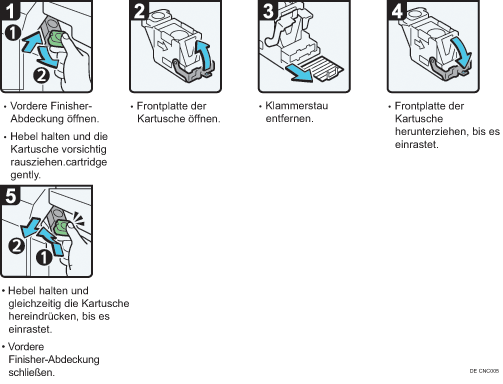 1

1

2

• Vordere Finisher-Abdeckung öffnen.

• Hebel halten und die Kartusche vorsichtig rausziehen.cartridge gently.

2

• Frontplatte der Kartusche öffnen.

3

• Klammerstau entfernen.

4

• Frontplatte der Kartusche herunterziehen, bis es einrastet.

5

2

1

• Hebel halten und gleichzeitig die Kartusche hereindrücken, bis es einrastet.

• Vordere Finisher-Abdeckung schließen.

DE CNC005