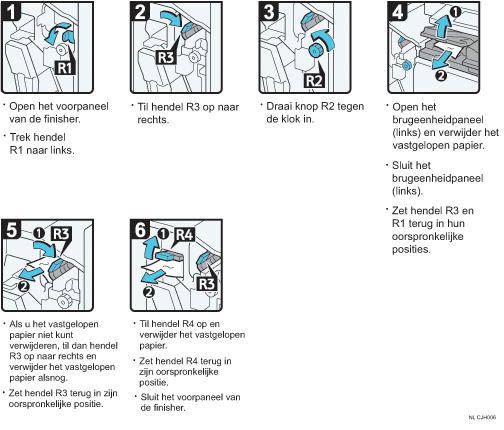 1
R1
· Open het voorpaneel van de finisher.
· Trek hendel R1 naar links.

2
R3
· Til hendel R3 op naar rechts.

3
R2
· Draai knop R2 tegen de klok in.

4
1
2
· Open het brugeenheidpaneel (links) en verwijder het vastgelopen papier.
· Sluit het brugeenheidpaneel (links).
· Zet hendel R3 en R1 terug in hun oorspronkelijke posities.

5
1
R3
2
· Als u het vastgelopen papier niet kunt verwijderen, til dan hendel R3 op naar rechts en verwijder het vastgelopen papier alsnog.
· Zet hendel R3 terug in zijn oorspronkelijke positie.

6
1
R4
R3
2
· Til hendel R4 op en verwijder het vastgelopen papier.
· Zet hendel R4 terug in zijn oorspronkelijke positie.
· Sluit het voorpaneel van de finisher.

NL CJH006