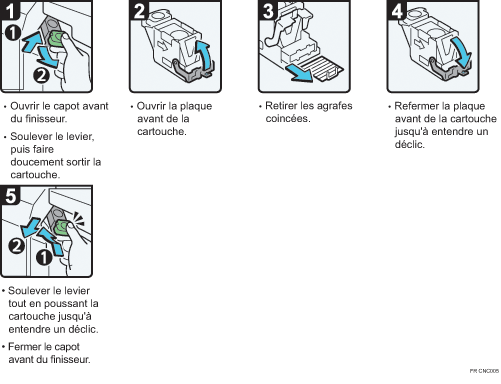 1

1

2

• Ouvrir le capot avant du finisseur.

• Soulever le levier, puis faire doucement sortir la cartouche.

2

• Ouvrir la plaque avant de la cartouche.

3

• Retirer les agrafes coincées.

4

• Refermer la plaque avant de la cartouche jusqu'à entendre un déclic.

5

2

1

• Soulever le levier tout en poussant la cartouche jusqu'à entendre un déclic.

• Fermer le capot avant du finisseur.

FR CNC005