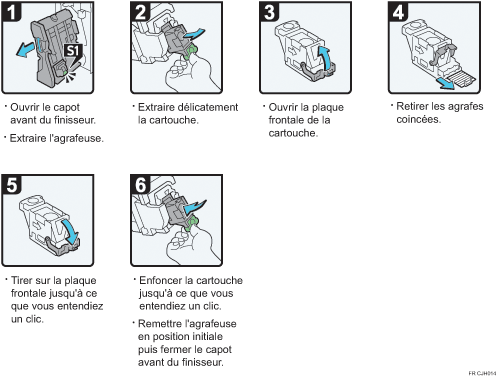 1

S1

· Ouvrir le capot avant du finisseur.

· Extraire l'agrafeuse.

2

· Extraire délicatement la cartouche.

3

· Ouvrir la plaque frontale de la cartouche.

4

· Retirer les agrafes coincées.

5

· Tirer sur la plaque frontale jusqu'à ce que vous entendiez un clic.

6

· Enfoncer la cartouche jusqu'à ce que vous entendiez un clic.

· Remettre l'agrafeuse en position initiale puis fermer le capot avant du finisseur.

FR CJH014