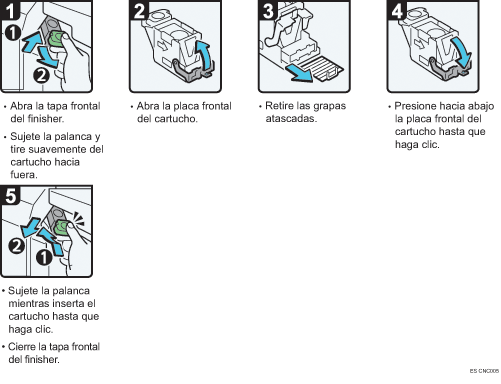 1

1

2

• Abra la tapa frontal del finisher.

• Sujete la palanca y tire suavemente del cartucho hacia fuera.

2

• Abra la placa frontal del cartucho.

3

• Retire las grapas atascadas.

4

• Presione hacia abajo la placa frontal del cartucho hasta que haga clic.

5

2

1

• Sujete la palanca mientras inserta el cartucho hasta que haga clic.

• Cierre la tapa frontal del finisher.

ES CNC005