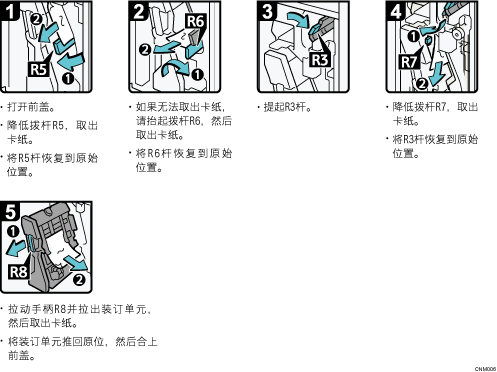 1
2
R5
1

· 打开前盖。
· 降低拨杆R5，取出卡纸。
· 将R5杆恢复到原始位置。

2
R6
2
1

· 如果无法取出卡纸，请抬起拨杆R6，然后取出卡纸。
· 将R6杆恢复到原始位置。

3
R3

· 提起R3杆。

4
1
R7
2

· 降低拨杆R7，取出卡纸。
· 将R3杆恢复到原始位置。

5
1
R8
2

· 拉动手柄R8并拉出装订单元，然后取出卡纸。
· 将装订单元推回原位，然后合上前盖。

CNM006