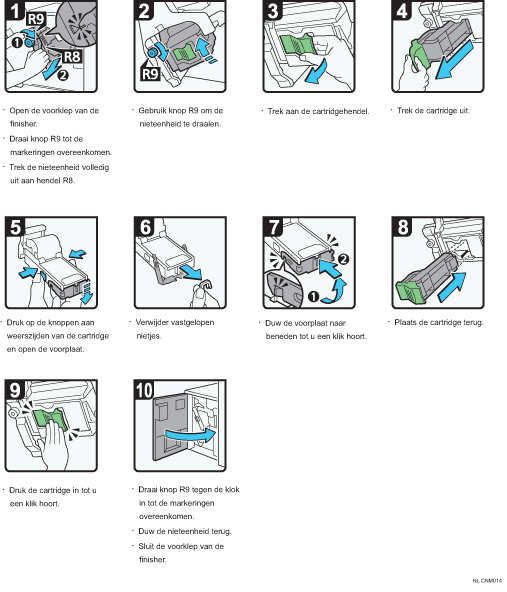 1
R9
1
R8
2

· Open de voorklep van de finisher.
· Draai knop R9 tot de markeringen overeenkomen.
· Trek de nieteenheid volledig uit aan hendel R8.

2
R9

· Gebruik knop R9 om de nieteenheid te draaien.

3

· Trek aan de cartridgehendel.

4

· Trek de cartridge uit.

5

· Druk op de knoppen aan weerszijden van de cartridge en open de voorplaat.

6

· Verwijder vastgelopen nietjes.

7
2
1

· Duw de voorplaat naar beneden tot u een klik hoort.

8

· Plaats de cartridge terug.

9

· Druk de cartridge in tot u een klik hoort.

10

· Draai knop R9 tegen de klok in tot de markeringen overeenkomen.
· Duw de nieteenheid terug.
· Sluit de voorklep van de finisher.

NL CNM014