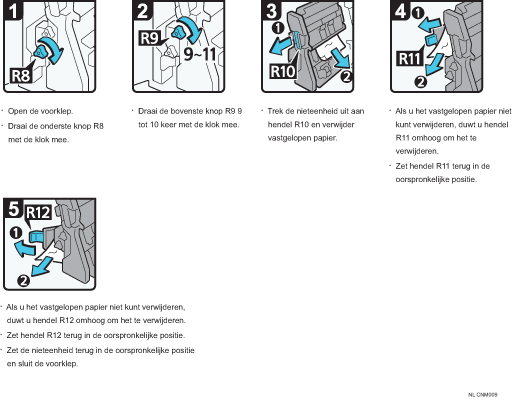 1

R8

· Open de voorklep.

· Draai de onderste knop R8 met de klok mee.

2

R9

9~11

· Draai de bovenste knop R9 9 tot 10 keer met de klok mee.

3

1

R10

2

· Trek de nieteenheid uit aan hendel R10 en verwijder vastgelopen papier.

4

1

R11

2

· Als u het vastgelopen papier niet kunt verwijderen, duwt u hendel R11 omhoog om het te verwijderen.

· Zet hendel R11 terug in de oorspronkelijke positie.

5

R12

1

2

· Als u het vastgelopen papier niet kunt verwijderen, duwt u hendel R12 omhoog om het te verwijderen.

· Zet hendel R12 terug in de oorspronkelijke positie.

· Zet de nieteenheid terug in de oorspronkelijke positie en sluit de voorklep.

NL CNM009