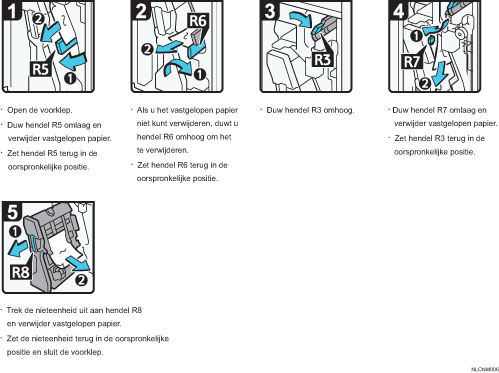 1
2
R5
1

· Open de voorklep.
· Duw hendel R5 omlaag en verwijder vastgelopen papier.
· Zet hendel R5 terug in de oorspronkelijke positie.

2
R6
2
1

· Als u het vastgelopen papier niet kunt verwijderen, duwt u hendel R6 omhoog om het te verwijderen.
· Zet hendel R6 terug in de oorspronkelijke positie.

3
R3

· Duw hendel R3 omhoog.

4
1
R7
2

· Duw hendel R7 omlaag en verwijder vastgelopen papier.
· Zet hendel R3 terug in de oorspronkelijke positie.

5
1
R8
2

· Trek de nieteenheid uit aan hendel R8 en verwijder vastgelopen papier.
· Zet de nieteenheid terug in de oorspronkelijke positie en sluit de voorklep.

NLCNM006