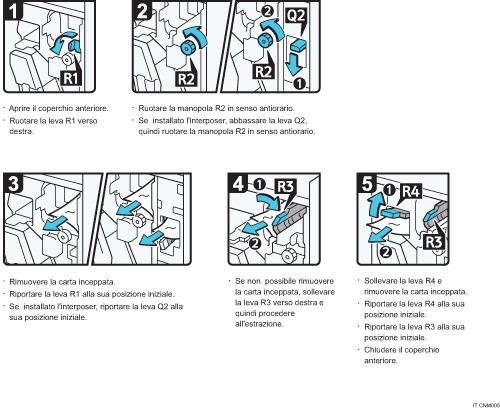 1

R1

· Aprire il coperchio anteriore.
· Ruotare la leva R1 verso destra.

2

R2

2 Q2

R2

1

· Ruotare la manopola R2 in senso antiorario.
· Se installato l'interposer, abbassare la leva Q2, quindi ruotare la manopola R2 in senso antiorario.

3

· Rimuovere la carta inceppata.
· Riportare la leva R1 alla sua posizione iniziale.
· Se installato l'interposer, riportare la leva Q2 alla sua posizione iniziale.

4 1 R3

2

· Se non possibile rimuovere la carta inceppata, sollevare la leva R3 verso destra e quindi procedere all'estrazione.

5 1 R4

R3

2

· Sollevare la leva R4 e rimuovere la carta inceppata.
· Riportare la leva R4 alla sua posizione iniziale.
· Riportare la leva R3 alla sua posizione iniziale.
· Chiudere il coperchio anteriore.

IT CNM005