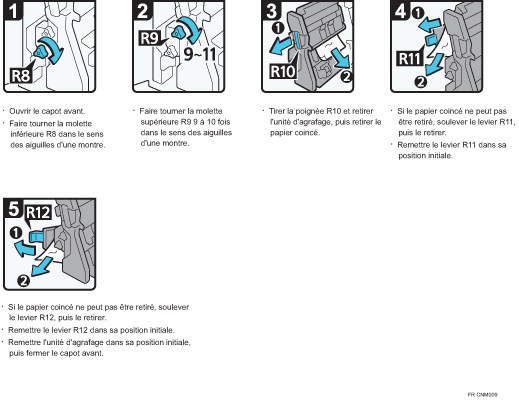 1
R8

· Ouvrir le capot avant.
· Faire tourner la molette inférieure R8 dans le sens des aiguilles d'une montre.

2
R9
9~11

· Faire tourner la molette supérieure R9 9 à 10 fois dans le sens des aiguilles d'une montre.

3
1
R10
2

· Tirer la poignée R10 et retirer l'unité d'agrafage, puis retirer le papier coincé.

4
1
R11
2

· Si le papier coincé ne peut pas être retiré, soulever le levier R11, puis le retirer.
· Remettre le levier R11 dans sa position initiale.

5
R12
1
2

· Si le papier coincé ne peut pas être retiré, soulever le levier R12, puis le retirer.
· Remettre le levier R12 dans sa position initiale.
· Remettre l'unité d'agrafage dans sa position initiale, puis fermer le capot avant.

FR CNM009