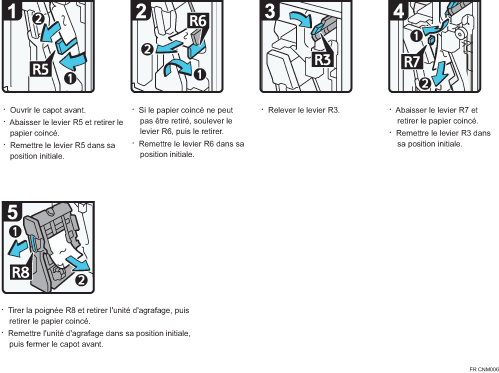 1
2
R5
1

· Ouvrir le capot avant.
· Abaisser le levier R5 et retirer le papier coincé.
· Remettre le levier R5 dans sa position initiale.

2
R6
2
1

· Si le papier coincé ne peut pas être retiré, soulever le levier R6, puis le retirer.
· Remettre le levier R6 dans sa position initiale.

3
R3

· Relever le levier R3.

4
1
R7
2

· Abaisser le levier R7 et retirer le papier coincé.
· Remettre le levier R3 dans sa position initiale.

5
1
R8
2

· Tirer la poignée R8 et retirer l'unité d'agrafage, puis retirer le papier coincé.
· Remettre l'unité d'agrafage dans sa position initiale, puis fermer le capot avant.

FR CNM006