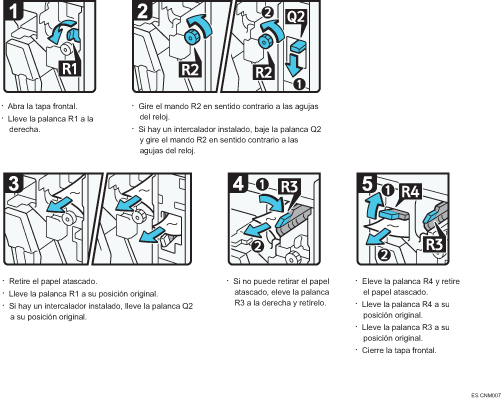 1
R1

· Abra la tapa frontal.
· Lleve la palanca R1 a la derecha.

2
R2
2 Q2
R2
1

· Gire el mando R2 en sentido contrario a las agujas del reloj.
· Si hay un intercalador instalado, baje la palanca Q2 y gire el mando R2 en sentido contrario a las agujas del reloj.

3

· Retire el papel atascado.
· Lleve la palanca R1 a su posición original.
· Si hay un intercalador instalado, lleve la palanca Q2 a su posición original.

4
1 R3
2

· Si no puede retirar el papel atascado, eleve la palanca R3 a la derecha y retírelo.

5
1 R4
R3
2

· Eleve la palanca R4 y retire el papel atascado.
· Lleve la palanca R4 a su posición original.
· Lleve la palanca R3 a su posición original.
· Cierre la tapa frontal.

ES CNM007