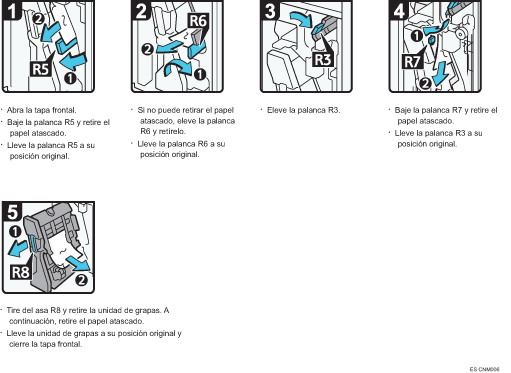 1
2
R5
1

· Abra la tapa frontal.
· Baje la palanca R5 y retire el papel atascado.
· Lleve la palanca R5 a su posición original.

2
R6
2
1

· Si no puede retirar el papel atascado, eleve la palanca R6 y retírelo.
· Lleve la palanca R6 a su posición original.

3
R3

· Eleve la palanca R3.

4
1
R7
2

· Baje la palanca R7 y retire el papel atascado.
· Lleve la palanca R3 a su posición original.

5
1
R8
2

· Tire del asa R8 y retire la unidad de grapas. A continuación, retire el papel atascado.
· Lleve la unidad de grapas a su posición original y cierre la tapa frontal.

ES CNM006