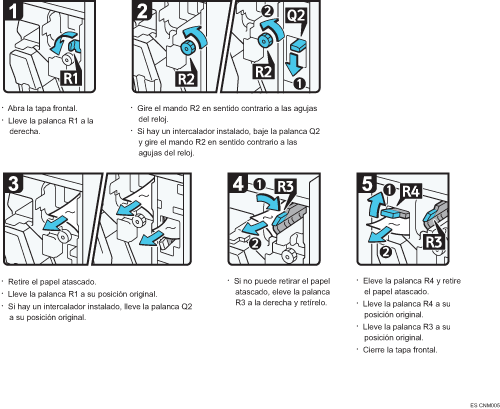 1

R1

· Abra la tapa frontal.
· Lleve la palanca R1 a la derecha.

2

R2

2

Q2

R2

1

· Gire el mando R2 en sentido contrario a las agujas del reloj.
· Si hay un intercalador instalado, baje la palanca Q2 y gire el mando R2 en sentido contrario a las agujas del reloj.

3

· Retire el papel atascado.
· Lleve la palanca R1 a su posición original.
· Si hay un intercalador instalado, lleve la palanca Q2 a su posición original.

4

1

R3

2

· Si no puede retirar el papel atascado, eleve la palanca R3 a la derecha y retírelo.

5

1

R4

R3

2

· Eleve la palanca R4 y retire el papel atascado.
· Lleve la palanca R4 a su posición original.
· Lleve la palanca R3 a su posición original.
· Cierre la tapa frontal.

ES CNM005