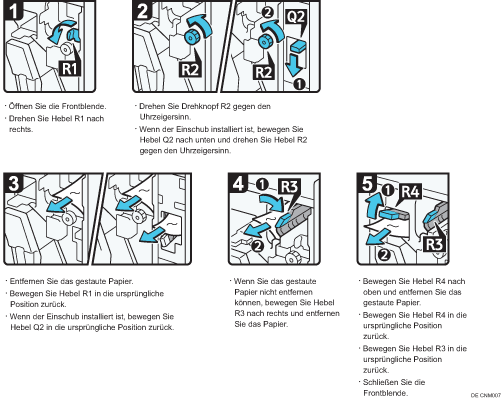 1

R1

· Öffnen Sie die Frontblende.
· Drehen Sie Hebel R1 nach rechts.

2

R2

2 Q2

R2

1

· Drehen Sie Drehknopf R2 gegen den Uhrzeigersinn.
· Wenn der Einschub installiert ist, bewegen Sie Hebel Q2 nach unten und drehen Sie Hebel R2 gegen den Uhrzeigersinn.

3

· Entfernen Sie das gestaute Papier.
· Bewegen Sie Hebel R1 in die ursprüngliche Position zurück.
· Wenn der Einschub installiert ist, bewegen Sie Hebel Q2 in die ursprüngliche Position zurück.

4 1 R3

2

· Wenn Sie das gestaute Papier nicht entfernen können, bewegen Sie Hebel R3 nach rechts und entfernen Sie das Papier.

5 1 R4

R3

2

· Bewegen Sie Hebel R4 nach oben und entfernen Sie das gestaute Papier.
· Bewegen Sie Hebel R4 in die ursprüngliche Position zurück.
· Bewegen Sie Hebel R3 in die ursprüngliche Position zurück.
· Schließen Sie die Frontblende.

DE CNM007