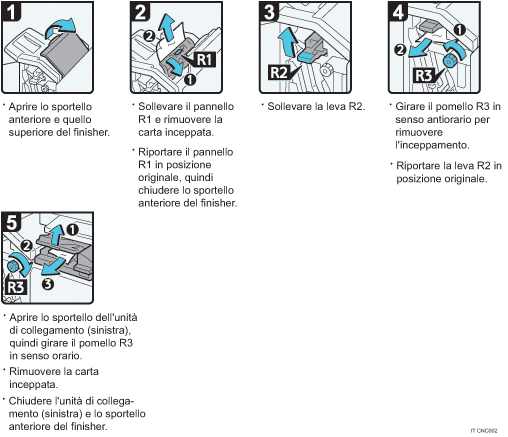 1

• Aprire lo sportello anteriore e quello superiore del finisher.

2

2
R1
1

• Sollevare il pannello R1 e rimuovere la carta inceppata.

• Riportare il pannello R1 in posizione originale, quindi chiudere lo sportello anteriore del finisher.

3

R2

• Sollevare la leva R2.

4

1
2
R3

• Girare il pomello R3 in senso antiorario per rimuovere l'inceppamento.

• Riportare la leva R2 in posizione originale.

5

1
2
R3
3

• Aprire lo sportello dell'unità di collegamento (sinistra), quindi girare il pomello R3 in senso orario.

• Rimuovere la carta inceppata.

• Chiudere l'unità di collegamento (sinistra) e lo sportello anteriore del finisher.

IT CNC002