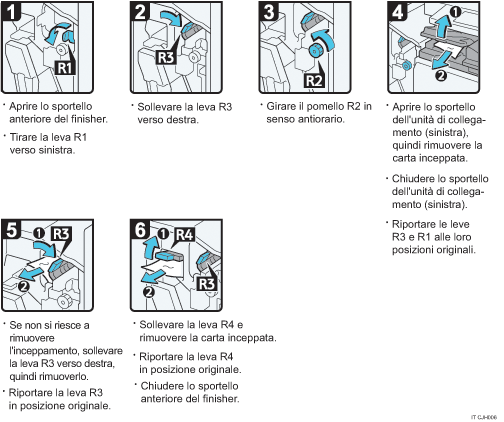 1

R1

· Aprire lo sportello anteriore del finisher.

· Tirare la leva R1 verso sinistra.

2

R3

· Sollevare la leva R3 verso destra.

3

R2

· Girare il pomello R2 in senso antiorario.

4

1

2

· Aprire lo sportello dell'unità di collegamento (sinistra), quindi rimuovere la carta inceppata.

· Chiudere lo sportello dell'unità di collegamento (sinistra).

· Riportare le leve R3 e R1 alle loro posizioni originali.

5

1 R3

2

· Se non si riesce a rimuovere l'inceppamento, sollevare la leva R3 verso destra, quindi rimuoverlo.

· Riportare la leva R3 in posizione originale.

6

1 R4

R3

2

· Sollevare la leva R4 e rimuovere la carta inceppata.

· Riportare la leva R4 in posizione originale.

· Chiudere lo sportello anteriore del finisher.

IT CJH006