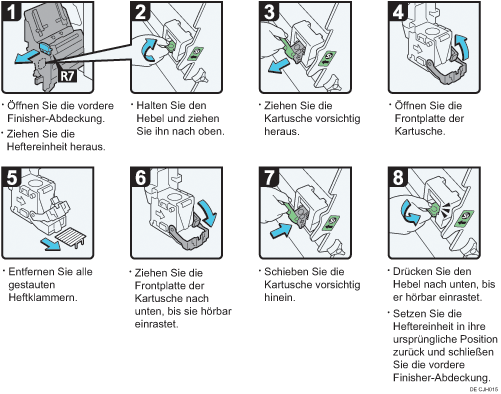 1

R7

· Öffnen Sie die vordere Finisher-Abdeckung.

· Ziehen Sie die Heftereinheit heraus.

2

· Halten Sie den Hebel und ziehen Sie ihn nach oben.

3

· Ziehen Sie die Kartusche vorsichtig heraus.

4

· Öffnen Sie die Frontplatte der Kartusche.

5

· Entfernen Sie alle gestauten Heftklammern.

6

· Ziehen Sie die Frontplatte der Kartusche nach unten, bis sie hörbar einrastet.

7

· Schieben Sie die Kartusche vorsichtig hinein.

8

· Drücken Sie den Hebel nach unten, bis er hörbar einrastet.

· Setzen Sie die Heftereinheit in ihre ursprüngliche Position zurück und schließen Sie die vordere Finisher-Abdeckung.

DE CJH015