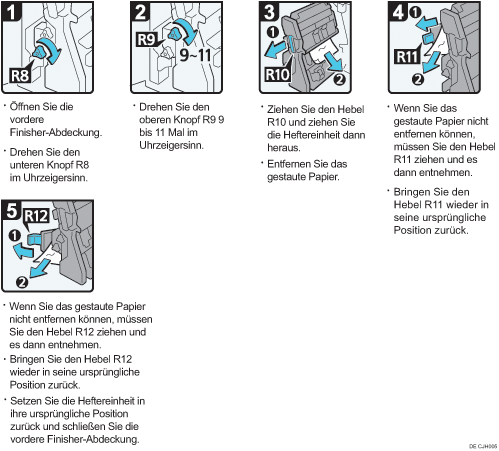 1

R8

• Öffnen Sie die vordere Finisher-Abdeckung.

• Drehen Sie den unteren Knopf R8 im Uhrzeigersinn.

2

R9

9~11

• Drehen Sie den oberen Knopf R9 9 bis 11 Mal im Uhrzeigersinn.

3

1

R10

2

• Ziehen Sie den Hebel R10 und ziehen Sie die Heftereinheit dann heraus.

• Entfernen Sie das gestaute Papier.

4

1

R11

2

• Wenn Sie das gestaute Papier nicht entfernen können, müssen Sie den Hebel R11 ziehen und es dann entnehmen.

• Bringen Sie den Hebel R11 wieder in seine ursprüngliche Position zurück.

5

R12

1

2

• Wenn Sie das gestaute Papier nicht entfernen können, müssen Sie den Hebel R12 ziehen und es dann entnehmen.

• Bringen Sie den Hebel R12 wieder in seine ursprüngliche Position zurück.

• Setzen Sie die Heftereinheit in ihre ursprüngliche Position zurück und schließen Sie die vordere Finisher-Abdeckung.

DE CJH005