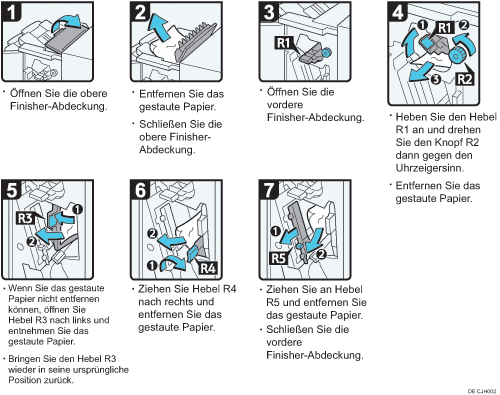 1

• Öffnen Sie die obere Finisher-Abdeckung.

2

• Entfernen Sie das gestaute Papier.

• Schließen Sie die obere Finisher-Abdeckung.

3

R1

• Öffnen Sie die vordere Finisher-Abdeckung.

4

1 R1 2

3 R2

• Heben Sie den Hebel R1 an und drehen Sie den Knopf R2 dann gegen den Uhrzeigersinn.

• Entfernen Sie das gestaute Papier.

5

R3 1

2

• Wenn Sie das gestaute Papier nicht entfernen können, öffnen Sie Hebel R3 nach links und entnehmen Sie das gestaute Papier.

• Bringen Sie den Hebel R3 wieder in seine ursprüngliche Position zurück.

6

2

1 R4

• Ziehen Sie Hebel R4 nach rechts und entfernen Sie das gestaute Papier.

7

1

R5 2

• Ziehen Sie an Hebel R5 und entfernen Sie das gestaute Papier.

• Schließen Sie die vordere Finisher-Abdeckung.

DE CJH002