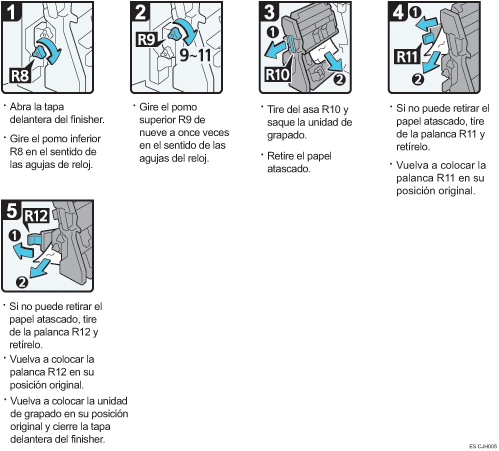 1

R8

· Abra la tapa delantera del finisher.

· Gire el pomo inferior R8 en el sentido de las agujas de reloj.

2

R9

9~11

· Gire el pomo superior R9 de nueve a once veces en el sentido de las agujas del reloj.

3

1

R10

2

· Tire del asa R10 y saque la unidad de grapado.

· Retire el papel atascado.

4

1

R11

2

· Si no puede retirar el papel atascado, tire de la palanca R11 y retírelo.

· Vuelva a colocar la palanca R11 en su posición original.

5

R12

1

2

· Si no puede retirar el papel atascado, tire de la palanca R12 y retírelo.

· Vuelva a colocar la palanca R12 en su posición original.

· Vuelva a colocar la unidad de grapado en su posición original y cierre la tapa delantera del finisher.

ES CJH005