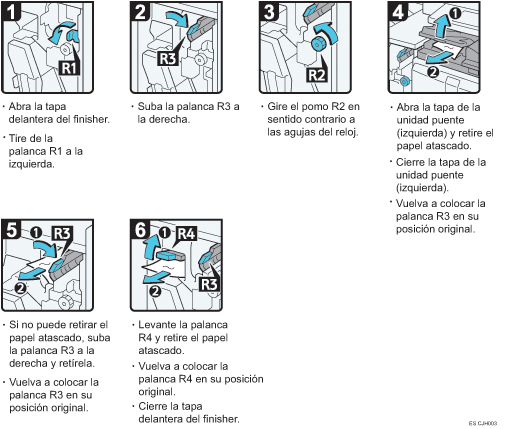 1

R1

· Abra la tapa delantera del finisher.

· Tire de la palanca R1 a la izquierda.

2

R3

· Suba la palanca R3 a la derecha.

3

R2

· Gire el pomo R2 en sentido contrario a las agujas del reloj.

4

1

2

· Abra la tapa de la unidad puente (izquierda) y retire el papel atascado.

· Cierre la tapa de la unidad puente (izquierda).

· Vuelva a colocar la palanca R3 en su posición original.

5

1

R3

2

· Si no puede retirar el papel atascado, suba la palanca R3 a la derecha y retírela.

· Vuelva a colocar la palanca R3 en su posición original.

6

1

R4

2

R3

· Levante la palanca R4 y retire el papel atascado.

· Vuelva a colocar la palanca R4 en su posición original.

· Cierre la tapa delantera del finisher.

ES CJH003