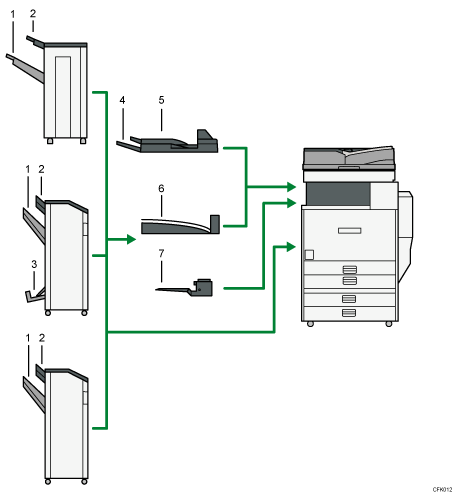 1
2
4
5
1
2
6
3
7
1
2
CFK012