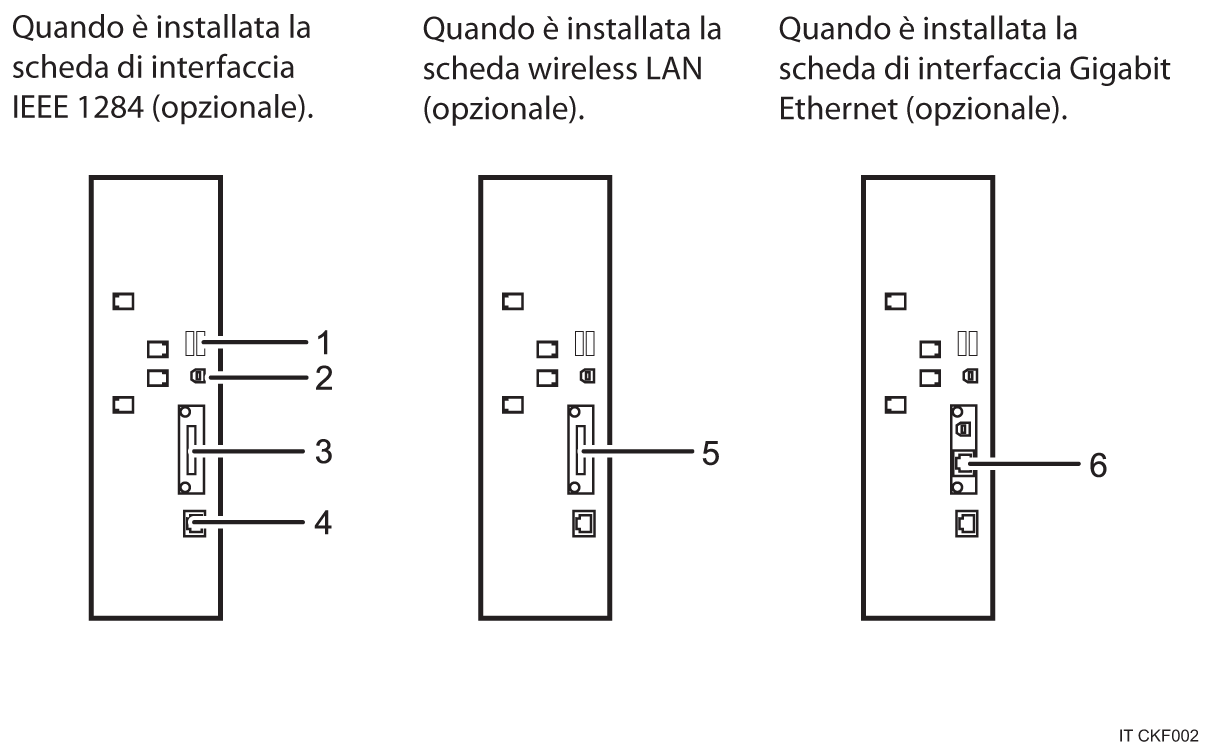 Quando è installata la scheda di interfaccia IEEE 1284 (opzionale).

1
2
3
4

Quando è installata la scheda wireless LAN (opzionale).

5

Quando è installata la scheda di interfaccia Gigabit Ethernet (opzionale).

6

IT CKF002