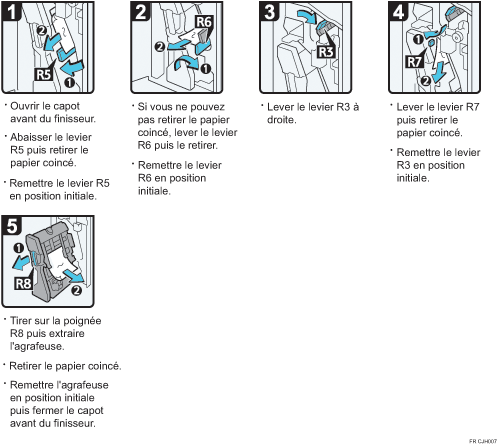 1

2

R5

1

· Ouvrir le capot avant du finisseur.

· Abaisser le levier R5 puis retirer le papier coincé.

· Remettre le levier R5 en position initiale.

2

R6

2

1

· Si vous ne pouvez pas retirer le papier coincé, lever le levier R6 puis le retirer.

· Remettre le levier R6 en position initiale.

3

R3

· Lever le levier R3 à droite.

4

1

R7

2

· Lever le levier R7 puis retirer le papier coincé.

· Remettre le levier R3 en position initiale.

5

1

R8

2

· Tirer sur la poignée R8 puis extraire l'agrafeuse.

· Retirer le papier coincé.

· Remettre l'agrafeuse en position initiale puis fermer le capot avant du finisseur.

FR CJH007