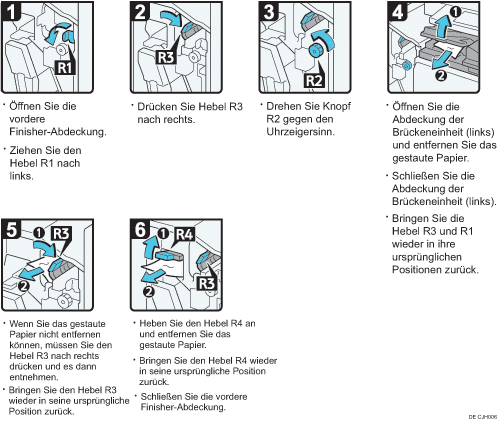 1

R1

• Öffnen Sie die vordere Finisher-Abdeckung.

• Ziehen Sie den Hebel R1 nach links.

2

R3

• Drücken Sie Hebel R3 nach rechts.

3

R2

• Drehen Sie Knopf R2 gegen den Uhrzeigersinn.

4

1

2

• Öffnen Sie die Abdeckung der Brückeneinheit (links) und entfernen Sie das gestaute Papier.

• Schließen Sie die Abdeckung der Brückeneinheit (links).

• Bringen Sie die Hebel R3 und R1 wieder in ihre ursprünglichen Positionen zurück.

5

1 R3

2

• Wenn Sie das gestaute Papier nicht entfernen können, müssen Sie den Hebel R3 nach rechts drücken und es dann entnehmen.

• Bringen Sie den Hebel R3 wieder in seine ursprüngliche Position zurück.

6

1 R4

R3

2

• Heben Sie den Hebel R4 an und entfernen Sie das gestaute Papier.

• Bringen Sie den Hebel R4 wieder in seine ursprüngliche Position zurück.

• Schließen Sie die vordere Finisher-Abdeckung.

DE CJH006