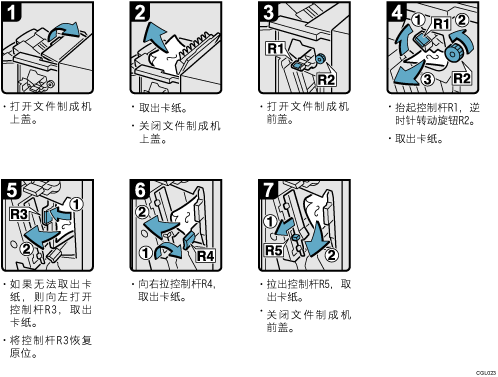 1

・打开文件制成机上盖。

2

・取出卡纸。

・关闭文件制成机上盖。

3

R1

R2

・打开文件制成机前盖。

4

① R1 ②

③ R2

・抬起控制杆R1，逆时针转动旋钮R2。

・取出卡纸。

5

R3 ①

②

・如果无法取出卡纸，则向左打开控制杆R3，取出卡纸。

・将控制杆R3恢复原位。

6

②

① R4

・向右拉控制杆R4，取出卡纸。

7

①

R5 ②

・拉出控制杆R5，取出卡纸。

・关闭文件制成机前盖。

CGL023