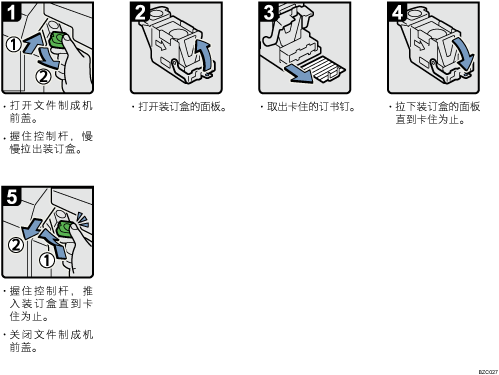 1

①

②

· 打开文件制成机前盖。

· 握住控制杆，慢慢拉出装订盒。

2

· 打开装订盒的面板。

3

· 取出卡住的订书钉。

4

· 拉下装订盒的面板直到卡住为止。

5

②

①

· 握住控制杆，推入装订盒直到卡住为止。

· 关闭文件制成机前盖。

BZC027