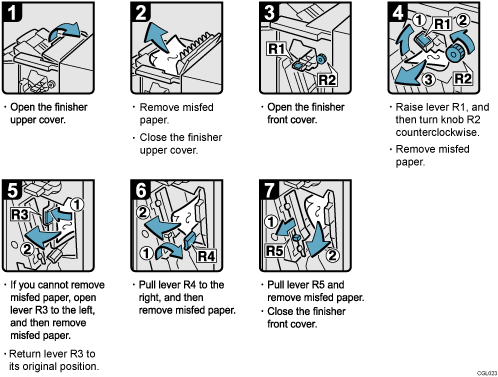 1

· Open the finisher upper cover.

2

· Remove misfed paper.

· Close the finisher upper cover.

3

R1

R2

· Open the finisher front cover.

4

1 R1 2

3 R2

· Raise lever R1, and then turn knob R2 counterclockwise.

· Remove misfed paper.

5

R3 1

2

· If you cannot remove misfed paper, open lever R3 to the left, and then remove misfed paper.

· Return lever R3 to its original position.

6

2

1 R4

· Pull lever R4 to the right, and then remove misfed paper.

7

1

R5 2

· Pull lever R5 and remove misfed paper.

· Close the finisher front cover.

CGL023