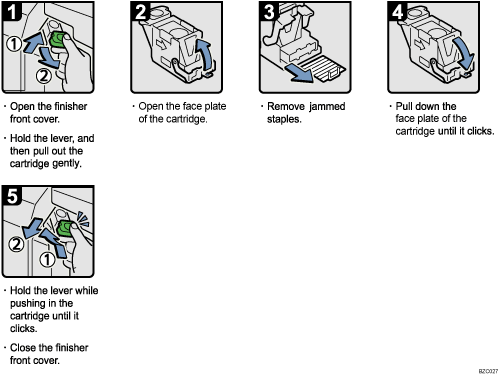 1

①

②

· Open the finisher front cover.

· Hold the lever, and then pull out the cartridge gently.

2

· Open the face plate of the cartridge.

3

· Remove jammed staples.

4

· Pull down the face plate of the cartridge until it clicks.

5

②

①

· Hold the lever while pushing in the cartridge until it clicks.

· Close the finisher front cover.

BZC027