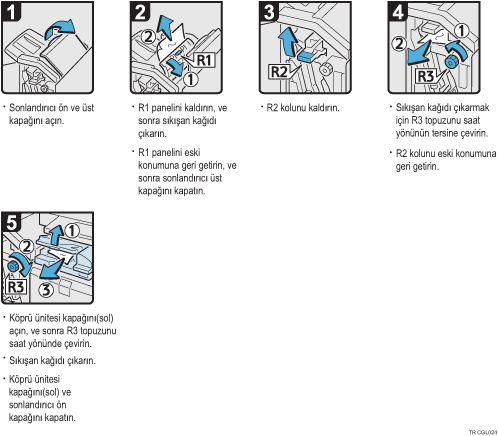 1

• Sonlandırıcı ön ve üst kapağını açın.

2

2 R1 1

• R1 panelini kaldırın, ve sonra sıkışan kağıdı çıkarın.

• R1 panelini eski konumuna geri getirin, ve sonra sonlandırıcı üst kapağını kapatın.

3

R2

• R2 kolunu kaldırın.

4

1 2 R3

• Sıkışan kağıdı çıkarmak için R3 topuzunu saat yönünün tersine çevirin.

• R2 kolunu eski konumuna geri getirin.

5

1 2 R3 3

• Köprü ünitesi kapağını(sol) açın, ve sonra R3 topuzunu saat yönünde çevirin.

• Sıkışan kağıdı çıkarın.

• Köprü ünitesi kapağını(sol) ve sonlandırıcı ön kapağını kapatın.

TR CGL024