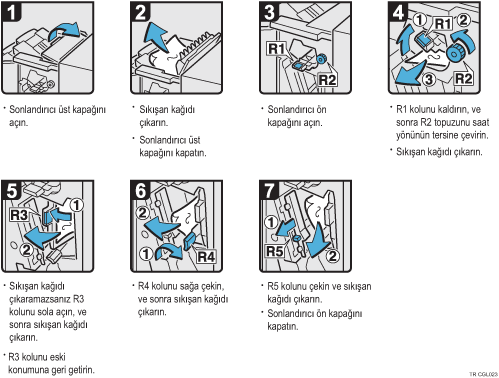 1

• Sonlandırıcı üst kapağını açın.

2

• Sıkışan kağıdı çıkarın.

• Sonlandırıcı üst kapağını kapatın.

3

R1

R2

• Sonlandırıcı ön kapağını açın.

4

1 R1 2

3 R2

• R1 kolunu kaldırın, ve sonra R2 topuzunu saat yönünün tersine çevirin.

• Sıkışan kağıdı çıkarın.

5

R3 1

2

• Sıkışan kağıdı çıkaramazsanız R3 kolunu sola açın, ve sonra sıkışan kağıdı çıkarın.

• R3 kolunu eski konumuna geri getirin.

6

2

1 R4

• R4 kolunu sağa çekin, ve sonra sıkışan kağıdı çıkarın.

7

1

R5 2

• R5 kolunu çekin ve sıkışan kağıdı çıkarın.

• Sonlandırıcı ön kapağını kapatın.

TR CGL023