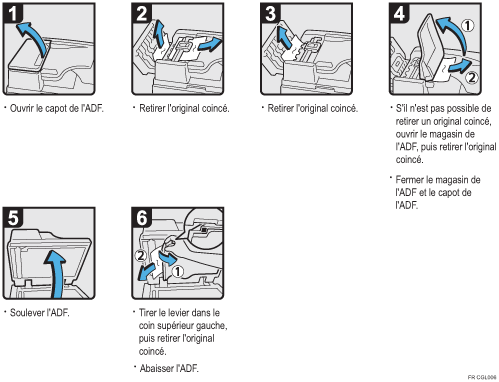 1

• Ouvrir le capot de l'ADF.

2

• Retirer l'original coincé.

3

• Retirer l'original coincé.

4

1

2

• S'il n'est pas possible de retirer un original coincé, ouvrir le magasin de l'ADF, puis retirer l'original coincé.

• Fermer le magasin de l'ADF et le capot de l'ADF.

5

• Soulever l'ADF.

6

2

1

• Tirer le levier dans le coin supérieur gauche, puis retirer l'original coincé.

• Abaisser l'ADF.

FR CGL006