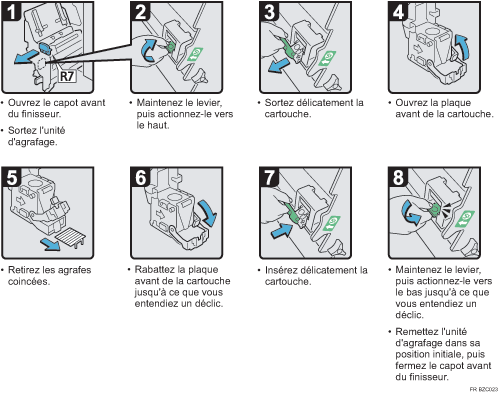 1

R7

• Ouvrez le capot avant du finisseur.

• Sortez l'unité d'agrafage.

2

• Maintenez le levier, puis actionnez-le vers le haut.

3

• Sortez délicatement la cartouche.

4

• Ouvrez la plaque avant de la cartouche.

5

• Retirez les agrafes coincées.

6

• Rabattez la plaque avant de la cartouche jusqu'à ce que vous entendiez un déclic.

7

• Insérez délicatement la cartouche.

8

• Maintenez le levier, puis actionnez-le vers le bas jusqu'à ce que vous entendiez un déclic.

• Remettez l'unité d'agrafage dans sa position initiale, puis fermez le capot avant du finisseur.

FR BZC023