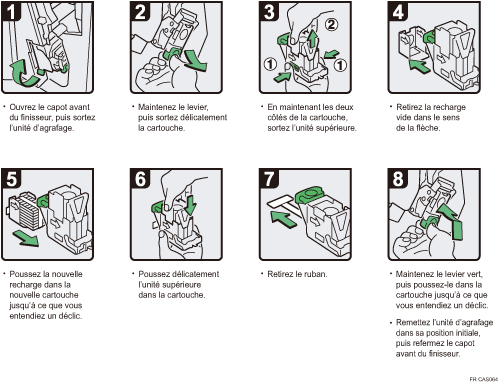 1

• Ouvrez le capot avant du finisseur, puis sortez l'unité d'agrafage.

2

• Maintenez le levier, puis sortez délicatement la cartouche.

3

② ① ①

• En maintenant les deux côtés de la cartouche, sortez l'unité supérieure.

4

• Retirez la recharge vide dans le sens de la flèche.

5

• Poussez la nouvelle recharge dans la nouvelle cartouche jusqu'à ce que vous entendiez un déclic.

6

• Poussez délicatement l'unité supérieure dans la cartouche.

7

• Retirez le ruban.

8

• Maintenez le levier vert, puis poussez-le dans la cartouche jusqu'à ce que vous entendiez un déclic.

• Remettez l'unité d'agrafage dans sa position initiale, puis refermez le capot avant du finisseur.

FR CAS064