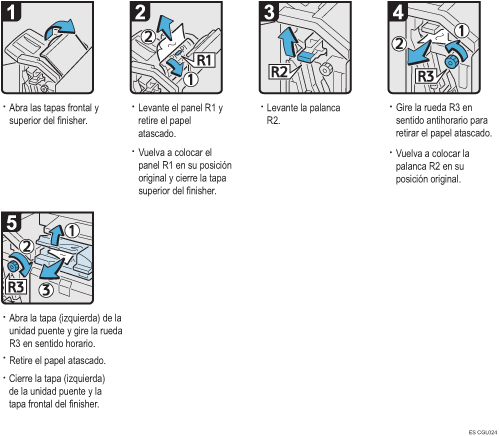 1

· Abra las tapas frontal y superior del finisher.

2

2 R1 1

· Levante el panel R1 y retire el papel atascado.

· Vuelva a colocar el panel R1 en su posición original y cierre la tapa superior del finisher.

3

R2

· Levante la palanca R2.

4

1 2 R3

· Gire la rueda R3 en sentido antihorario para retirar el papel atascado.

· Vuelva a colocar la palanca R2 en su posición original.

5

1 2 R3 3

· Abra la tapa (izquierda) de la unidad puente y gire la rueda R3 en sentido horario.

· Retire el papel atascado.

· Cierre la tapa (izquierda) de la unidad puente y la tapa frontal del finisher.

ES CGL024