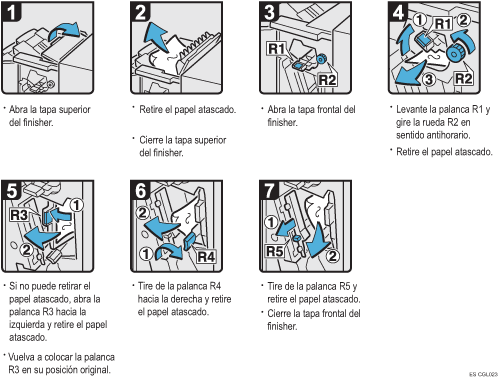 1

• Abra la tapa superior del finisher.

2

• Retire el papel atascado.

• Cierre la tapa superior del finisher.

3

R1

R2

• Abra la tapa frontal del finisher.

4

1 R1 2

3 R2

• Levante la palanca R1 y gire la rueda R2 en sentido antihorario.

• Retire el papel atascado.

5

R3 1

2

• Si no puede retirar el papel atascado, abra la palanca R3 hacia la izquierda y retire el papel atascado.

• Vuelva a colocar la palanca R3 en su posición original.

6

2

1 R4

• Tire de la palanca R4 hacia la derecha y retire el papel atascado.

7

1

R5 2

• Tire de la palanca R5 y retire el papel atascado.

• Cierre la tapa frontal del finisher.

ES CGL023