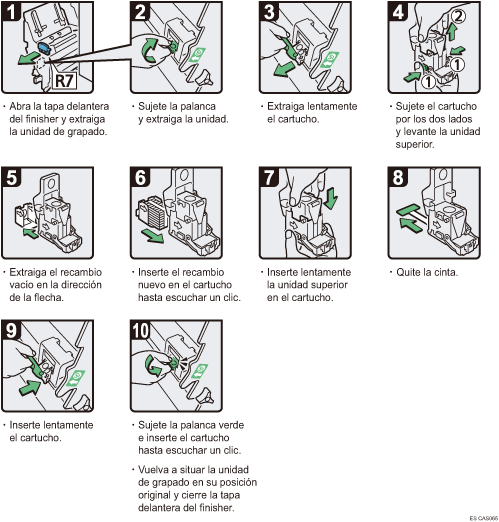 1
R7
· Abra la tapa delantera del finisher y extraiga la unidad de grapado.

2
· Sujete la palanca y extraiga la unidad.

3
· Extraiga lentamente el cartucho.

4
2
1
1
· Sujete el cartucho por los dos lados y levante la unidad superior.

5
· Extraiga el recambio vacío en la dirección de la flecha.

6
· Inserte el recambio nuevo en el cartucho hasta escuchar un clic.

7
· Inserte lentamente la unidad superior en el cartucho.

8
· Quite la cinta.

9
· Inserte lentamente el cartucho.

10
· Sujete la palanca verde e inserte el cartucho hasta escuchar un clic.

· Vuelva a situar la unidad de grapado en su posición original y cierre la tapa delantera del finisher.

ES CAS065